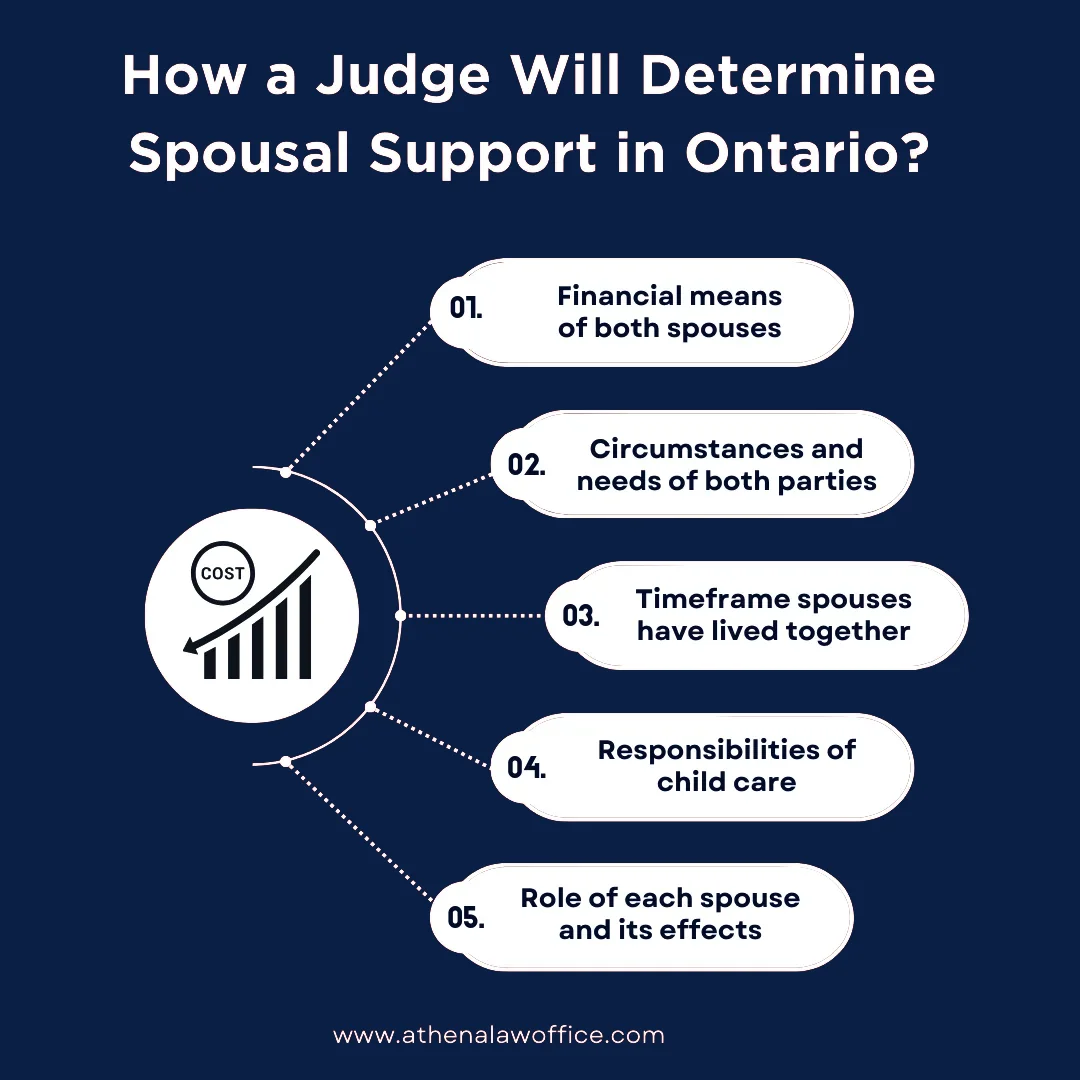 How a Judge Will Determine Spousal Support in Ontario?

COST

01. Financial means of both spouses

02. Circumstances and needs of both parties

03. Timeframe spouses have lived together

04. Responsibilities of child care

05. Role of each spouse and its effects

www.athenalawoffice.com